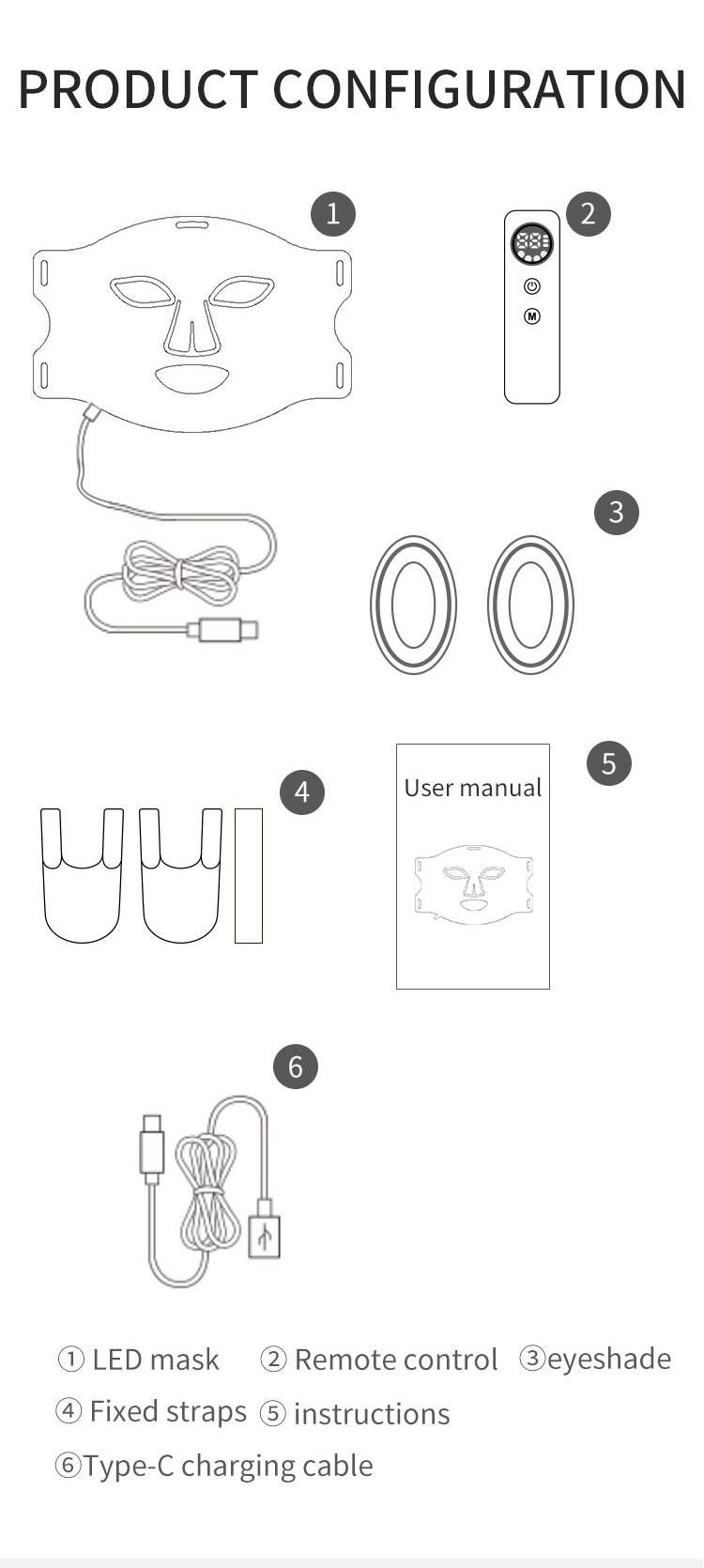 PRODUCT CONFIGURATION

1

2

M

3

4

User manual

5

6

① LED mask ② Remote control ③eyeshade

④ Fixed straps ⑤ instructions

⑥Type-C charging cable